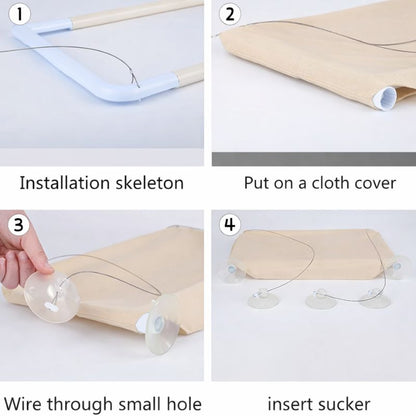 1

Installation skeleton

2

Put on a cloth cover

3

Wire through small hole

4

insert sucker