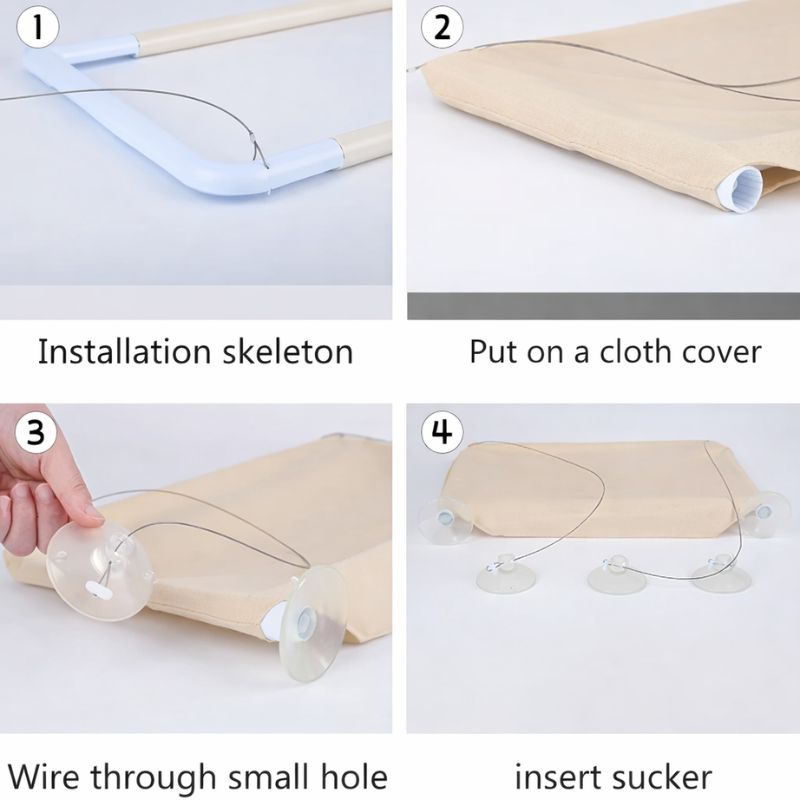 1

Installation skeleton

2

Put on a cloth cover

3

Wire through small hole

4

insert sucker