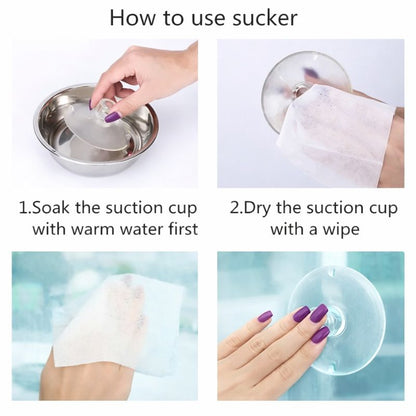 How to use sucker

1.Soak the suction cup with warm water first

2.Dry the suction cup with a wipe