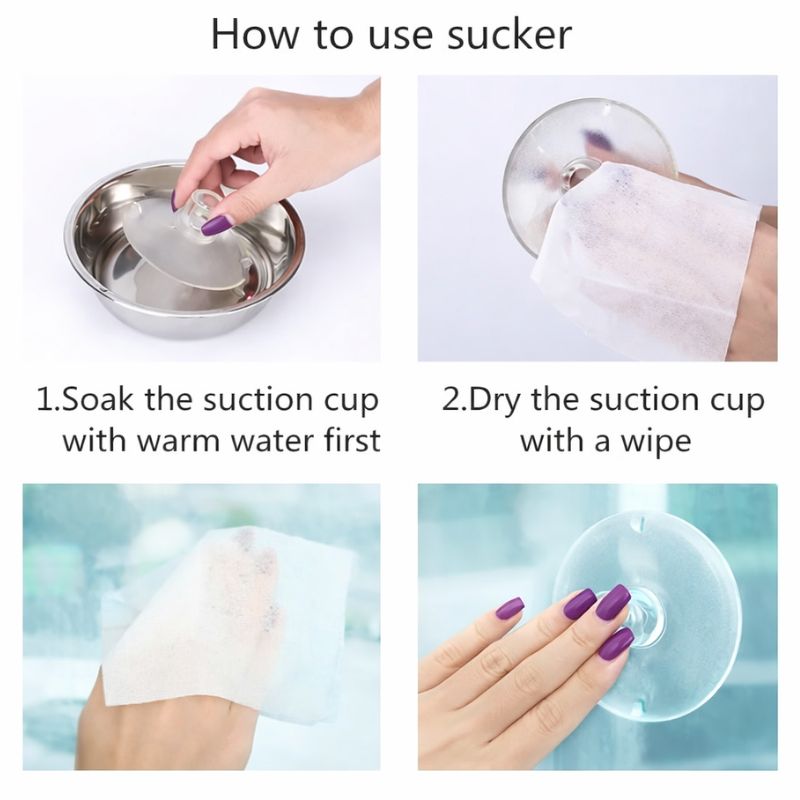 How to use sucker

1.Soak the suction cup with warm water first

2.Dry the suction cup with a wipe